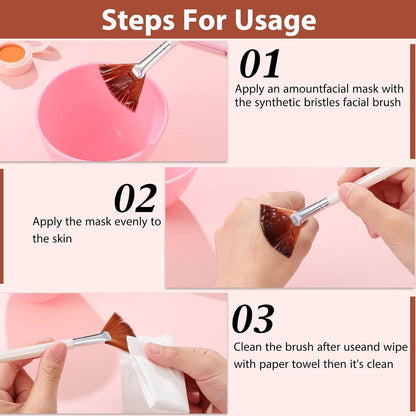 Steps For Usage

01
Apply an amountfacial mask with the synthetic bristles facial brush

02
Apply the mask evenly to the skin

03
Clean the brush after useand wipe with paper towel then it's clean